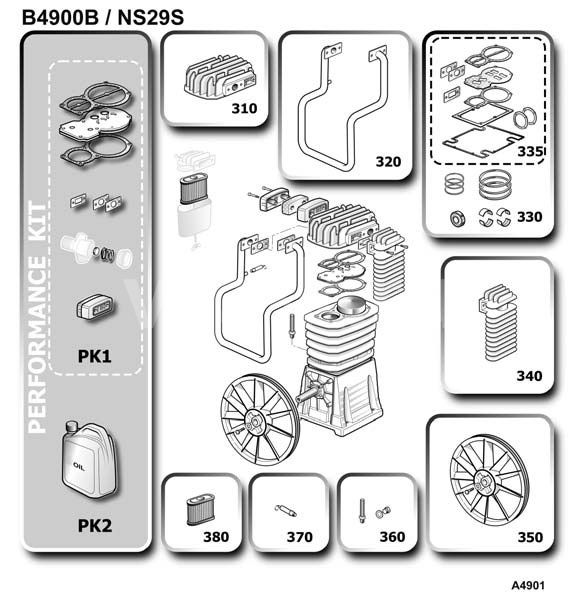 B4900B / NS29S

PERFORMANCE KIT

PK1

OIL

PK2

310

320

335

330

340

350

380

370

360

A4901