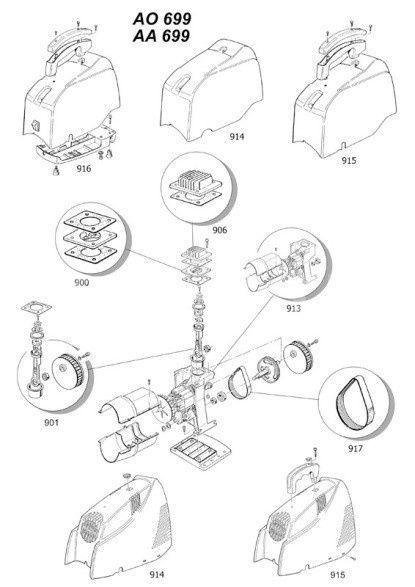 AO 699
AA 699

916

914

915

906

900

913

901

917

914

915